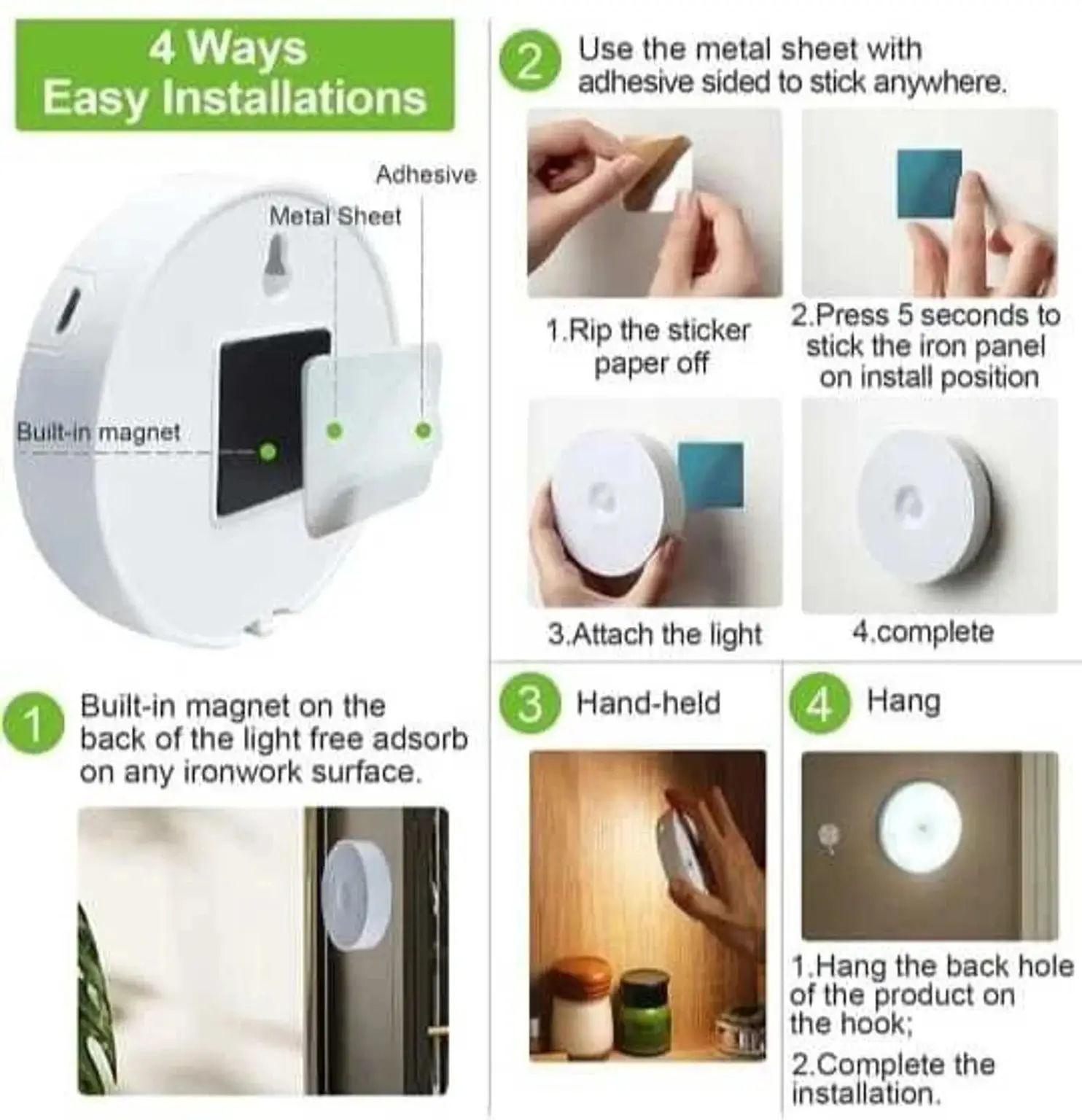 4 Ways
Easy Installations

Adhesive

Metal Sheet

Built-in magnet

1 Built-in magnet on the back of the light free adsorb on any ironwork surface.

2 Use the metal sheet with adhesive sided to stick anywhere.

1.Rip the sticker paper off

2.Press 5 seconds to stick the iron panel on install position

3.Attach the light

4.complete

3 Hand-held

4 Hang

1.Hang the back hole of the product on the hook;

2.Complete the installation.